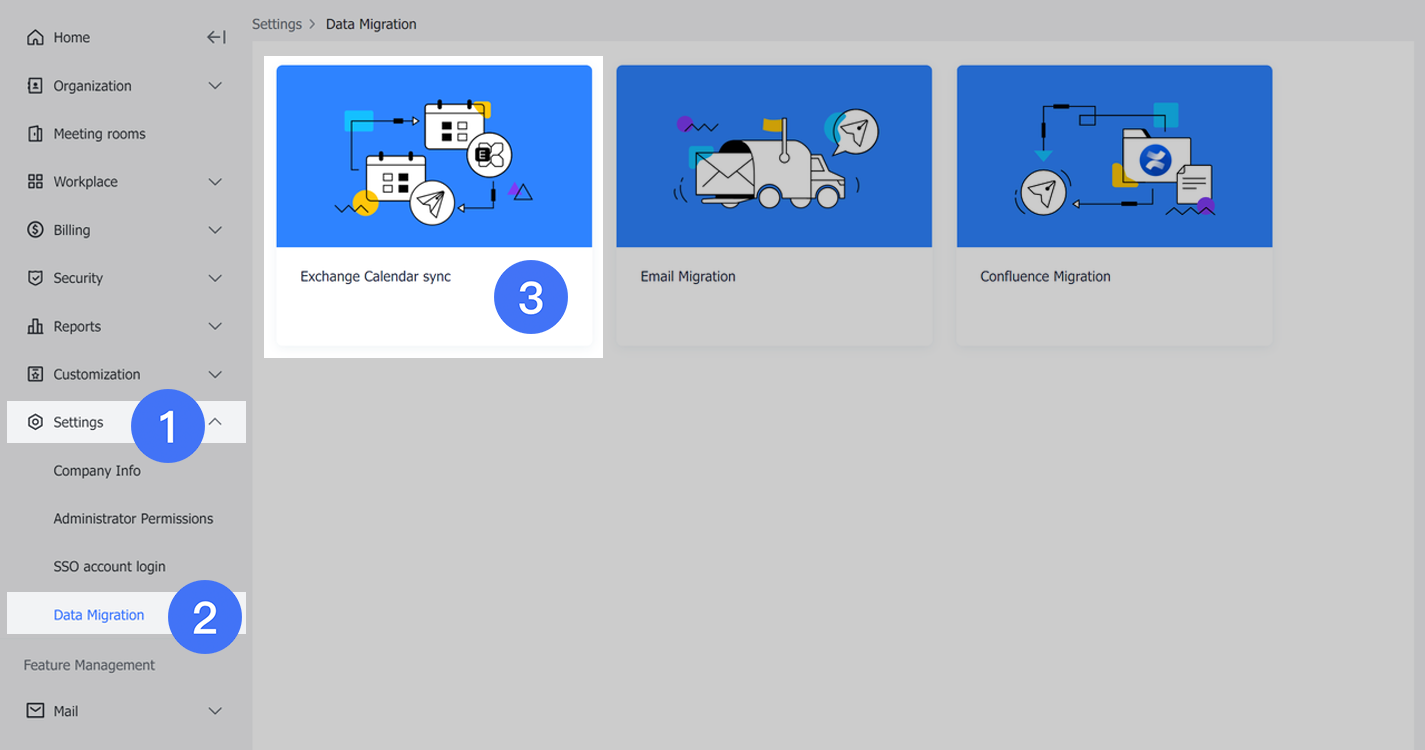 Home
Organization
Meeting rooms
Workplace
Billing
Security
Reports
Customization
Settings
1
Company Info
Administrator Permissions
SSO account login
Data Migration
2
Feature Management
Mail

Settings > Data Migration

Exchange Calendar sync
3

Email Migration

Confluence Migration